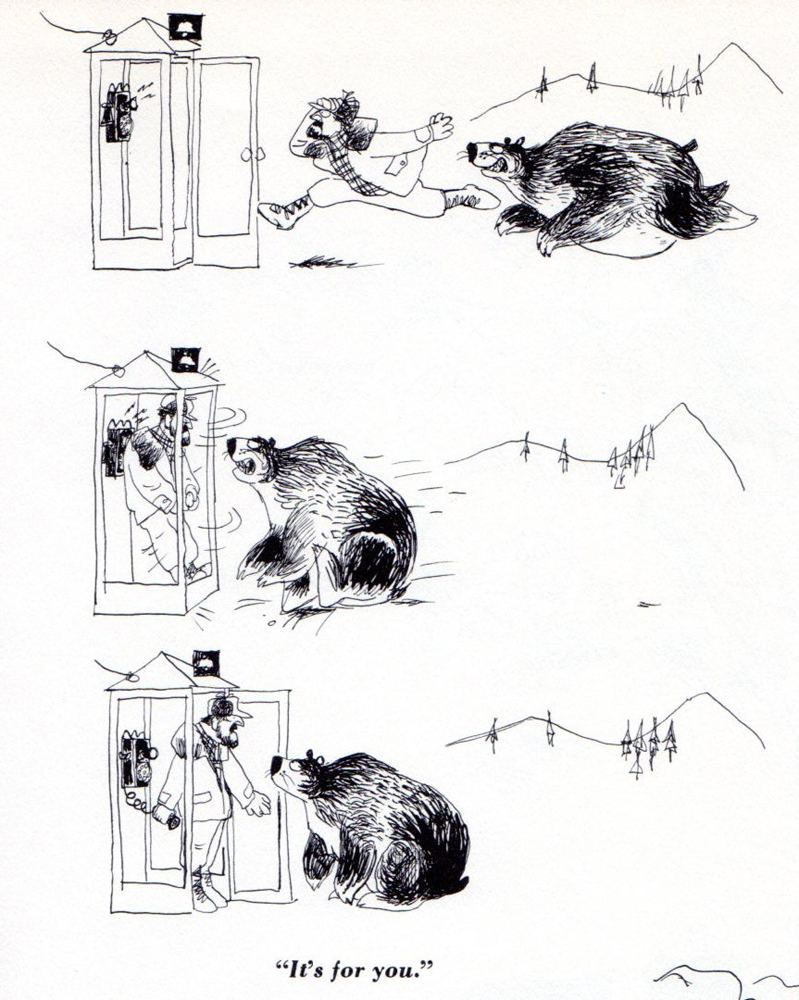 "It's for you."