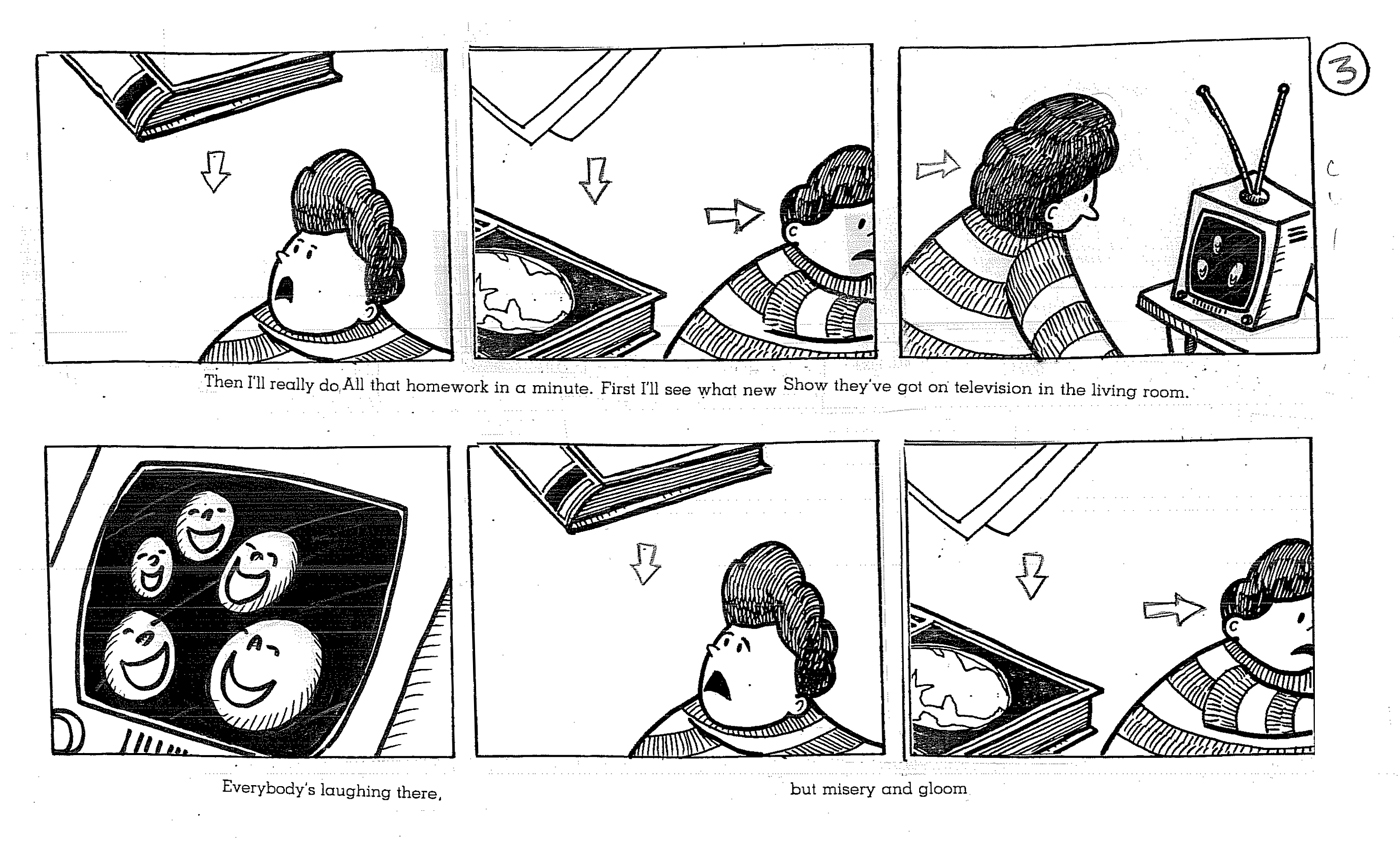 3

Then I'll really do All that homework in a minute. First I'll see what new Show they've got on television in the living room.

Everybody's laughing there,

but misery and gloom